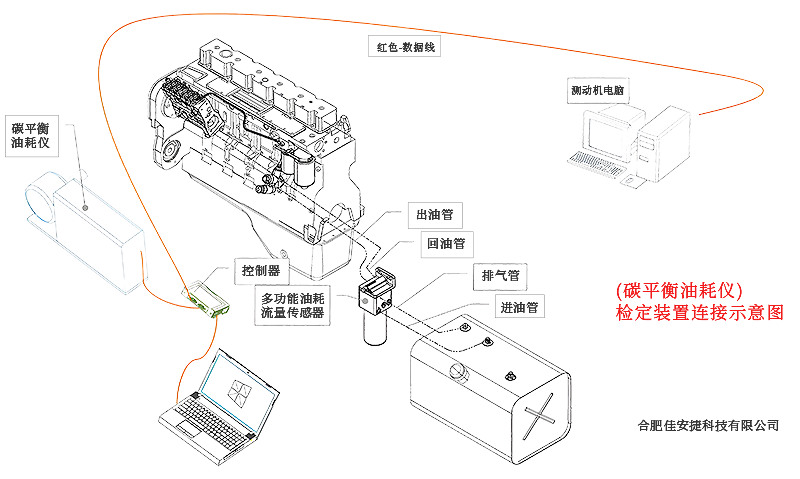 红色-数据线

测动机电脑

碳平衡油耗仪

出油管

回油管

控制器

排气管

多功能油耗流量传感器

进油管

(碳平衡油耗仪)
检定装置连接示意图

合肥佳安捷科技有限公司